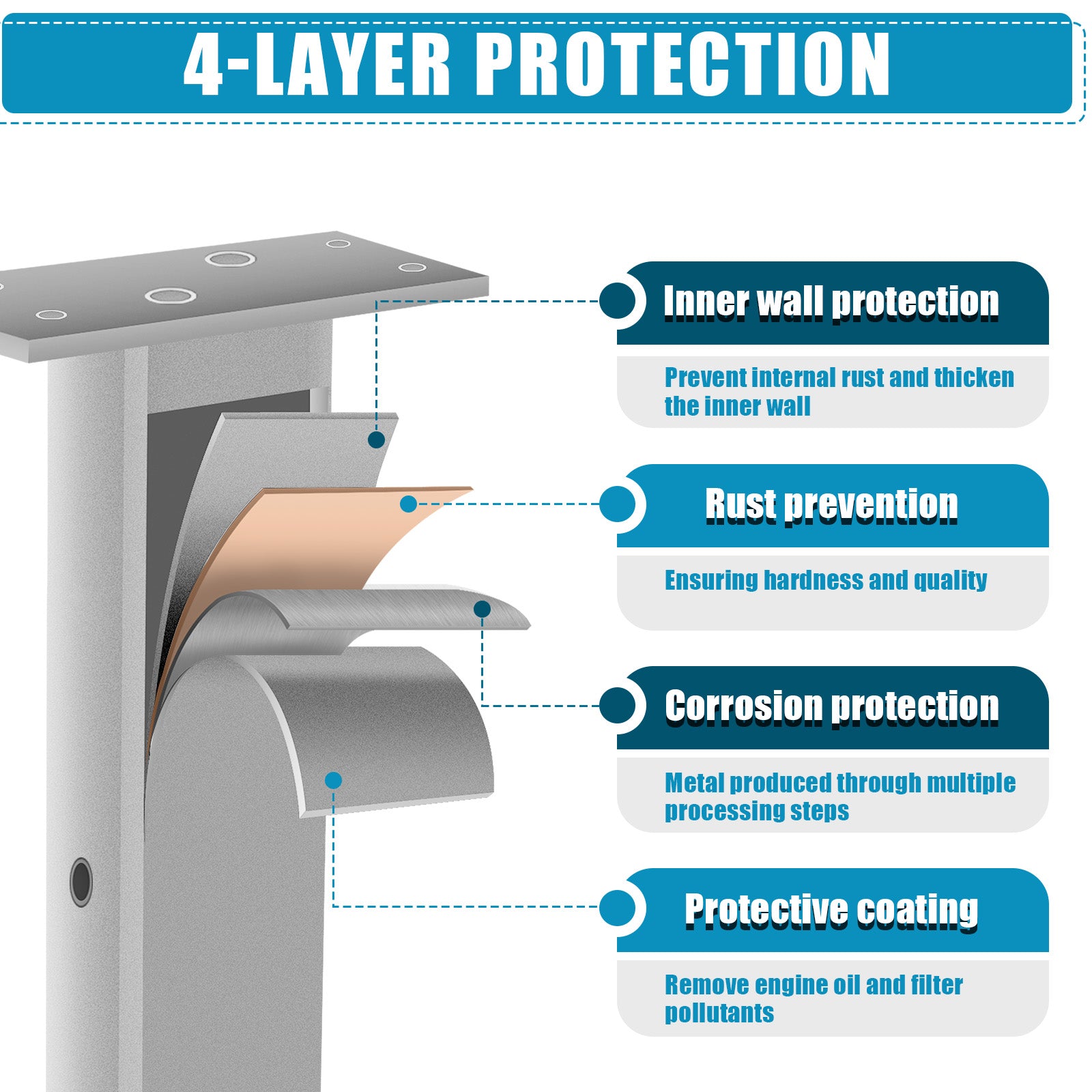 4-LAYER PROTECTION

Inner wall protection

Prevent internal rust and thicken the inner wall

Rust prevention

Ensuring hardness and quality

Corrosion protection

Metal produced through multiple processing steps

Protective coating

Remove engine oil and filter pollutants