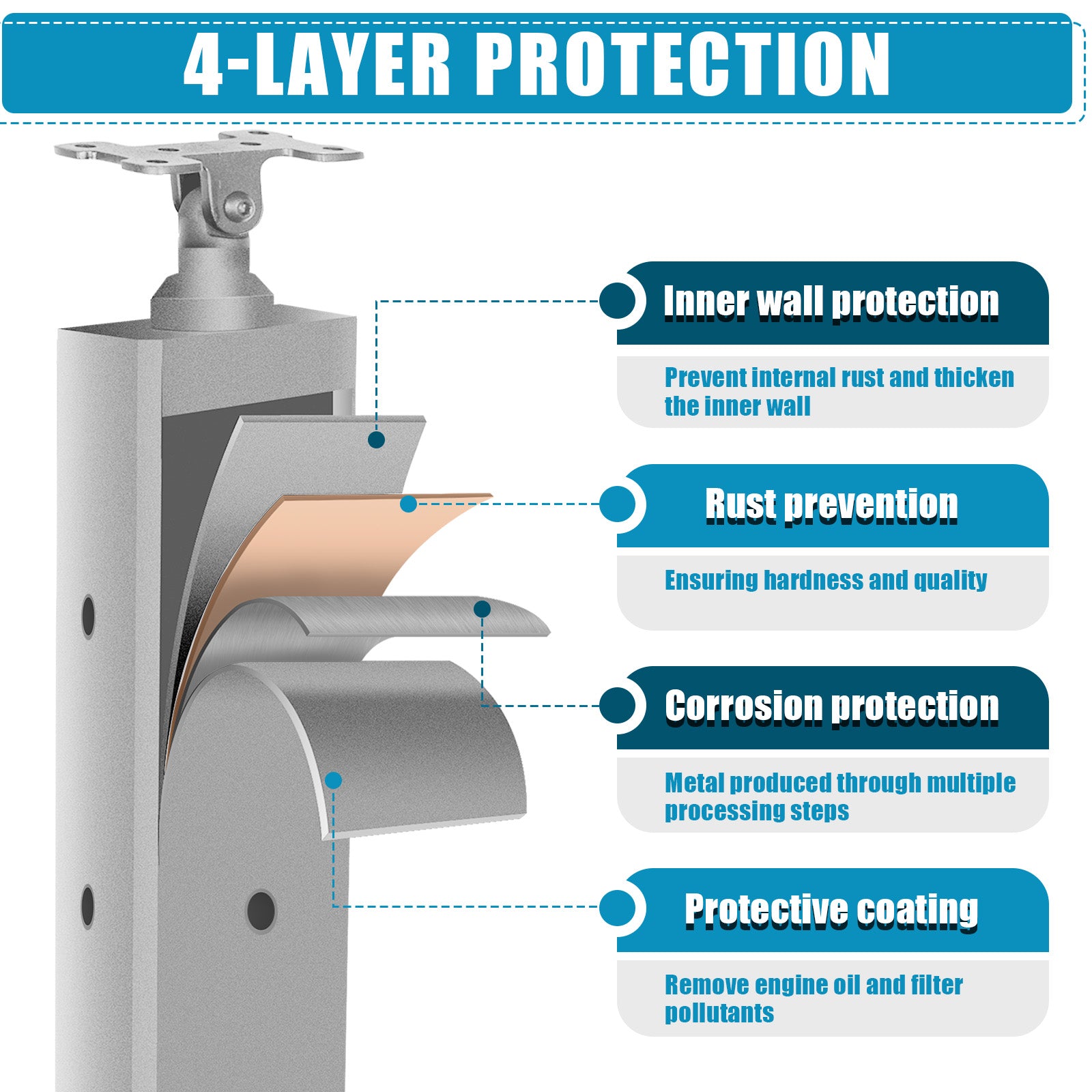 4-LAYER PROTECTION

Inner wall protection

Prevent internal rust and thicken the inner wall

Rust prevention

Ensuring hardness and quality

Corrosion protection

Metal produced through multiple processing steps

Protective coating

Remove engine oil and filter pollutants