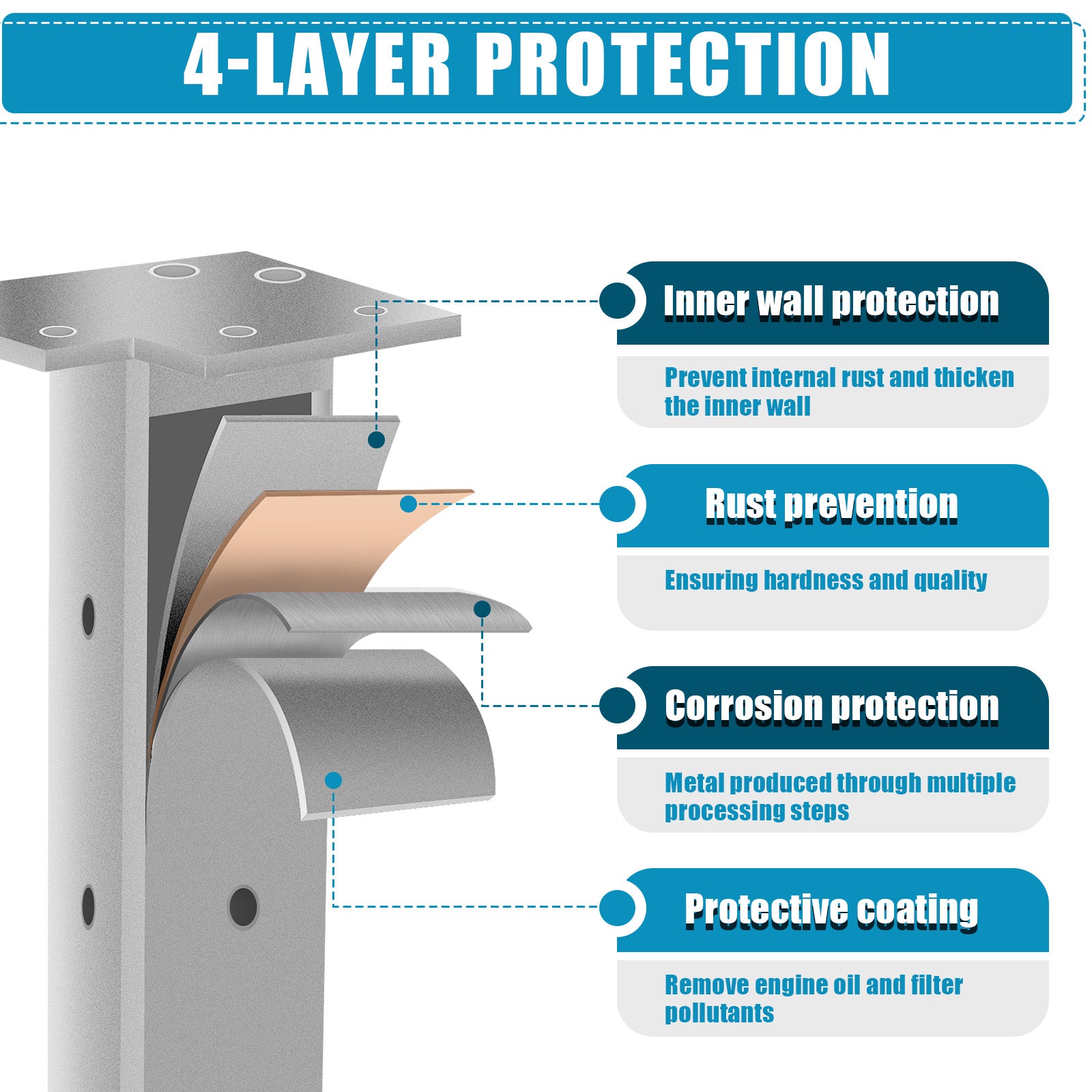 4-LAYER PROTECTION

Inner wall protection

Prevent internal rust and thicken the inner wall

Rust prevention

Ensuring hardness and quality

Corrosion protection

Metal produced through multiple processing steps

Protective coating

Remove engine oil and filter pollutants