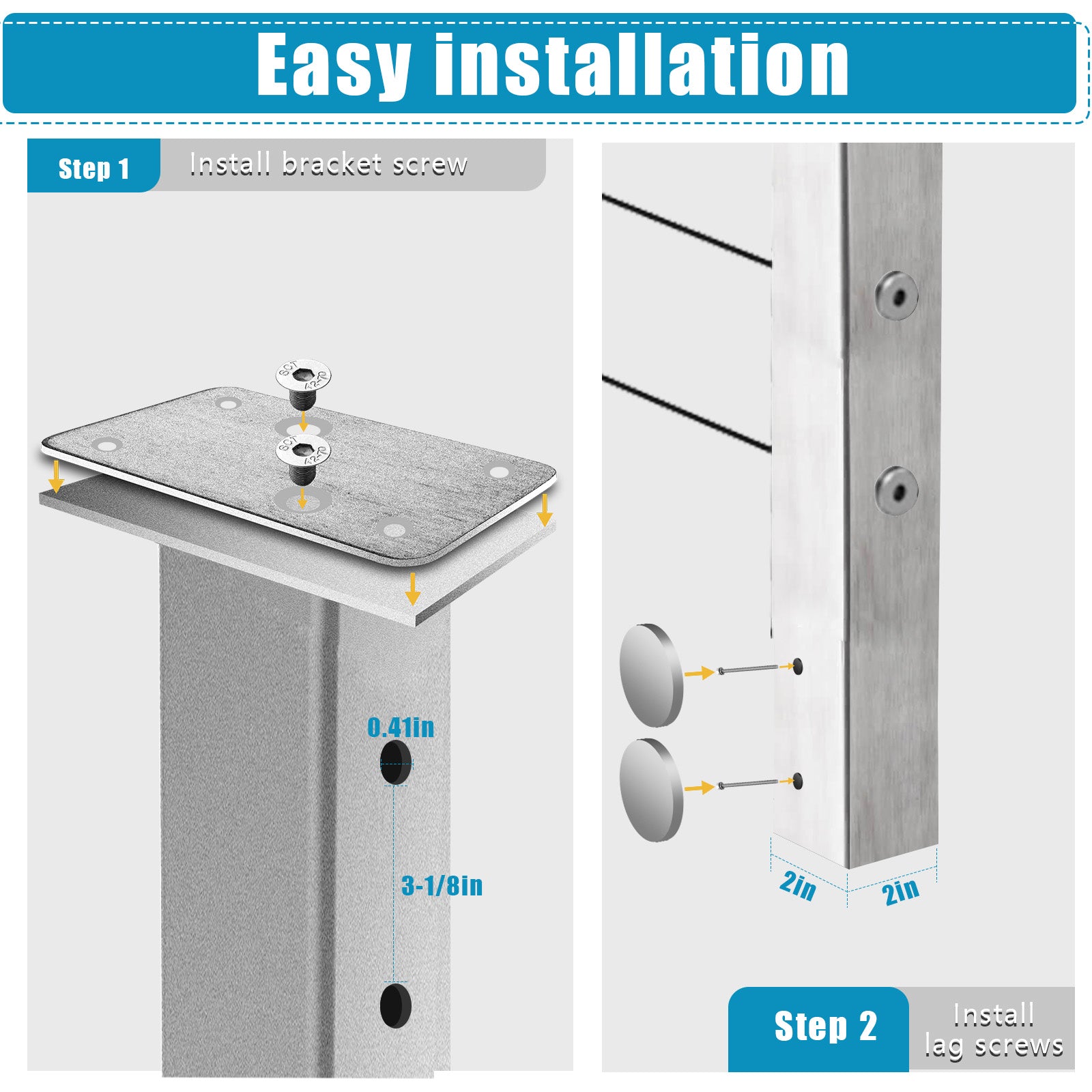 Easy installation

Step 1 Install bracket screw

SCT A2-70

SCT A2-70

0.41in

3-1/8in

2in 2in

Step 2 Install lag screws