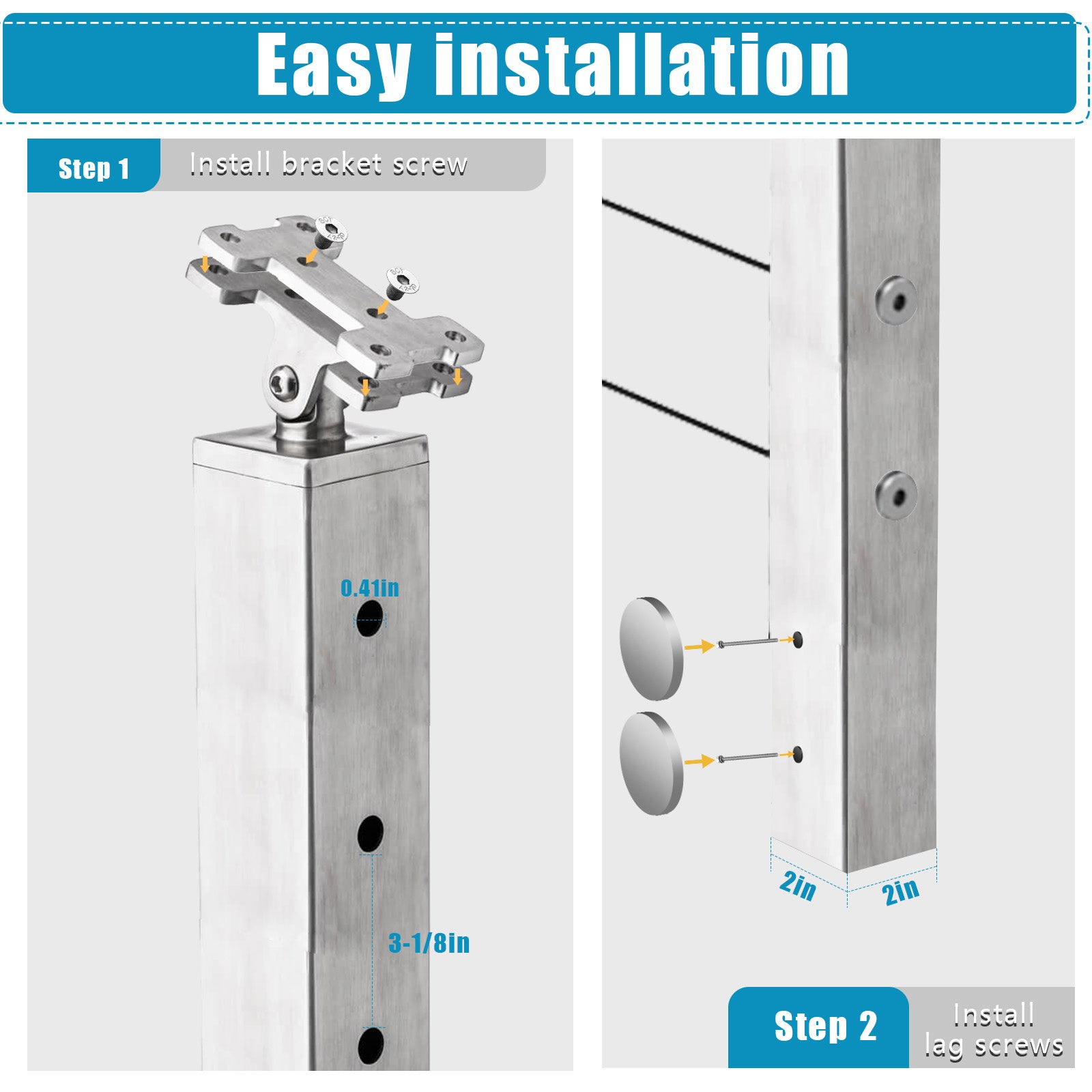 Easy installation

Step 1

Install bracket screw

0.41in

3-1/8in

2in

2in

Step 2

Install lag screws