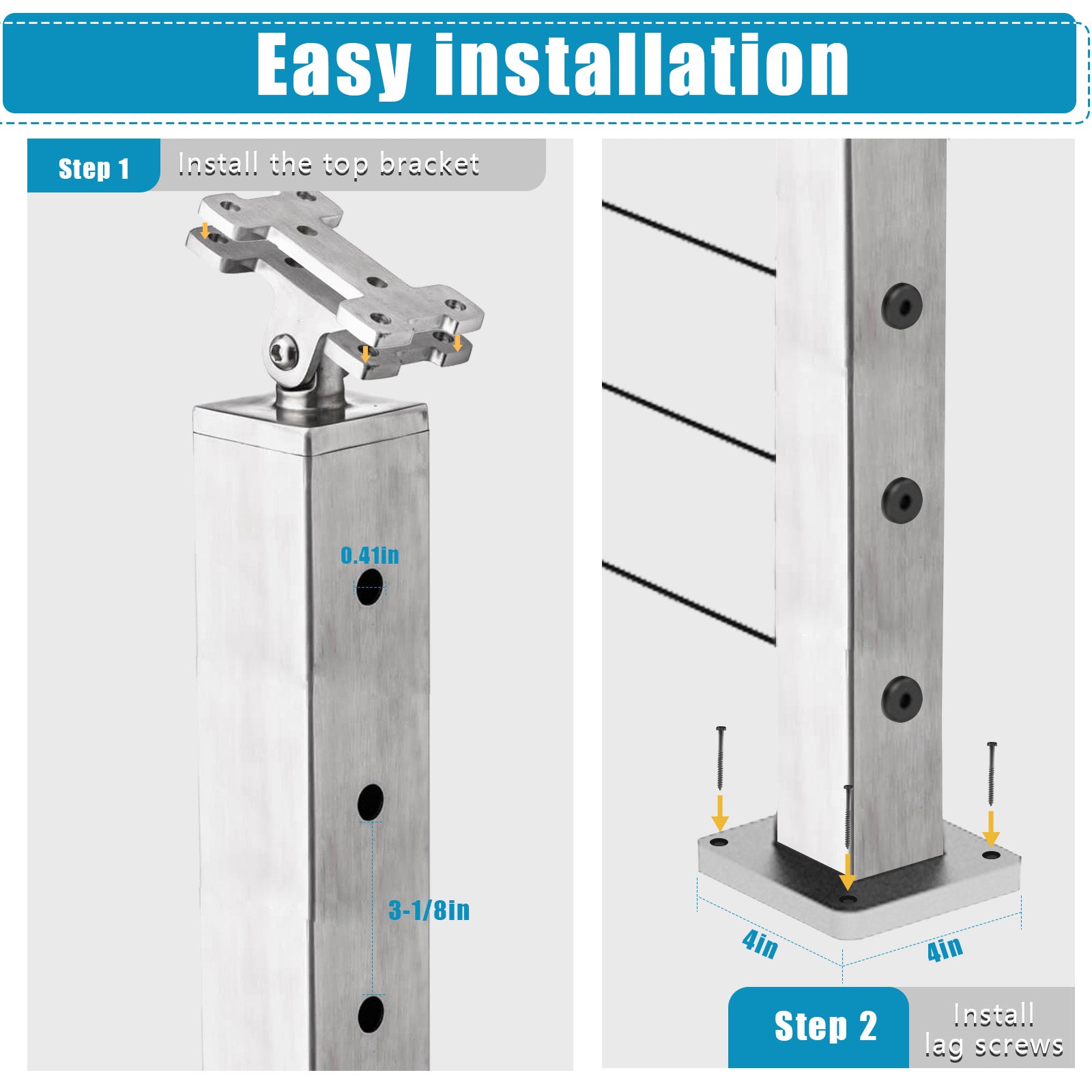 Easy installation

Step 1 Install the top bracket

0.41in

3-1/8in

4in

4in

Step 2 Install lag screws