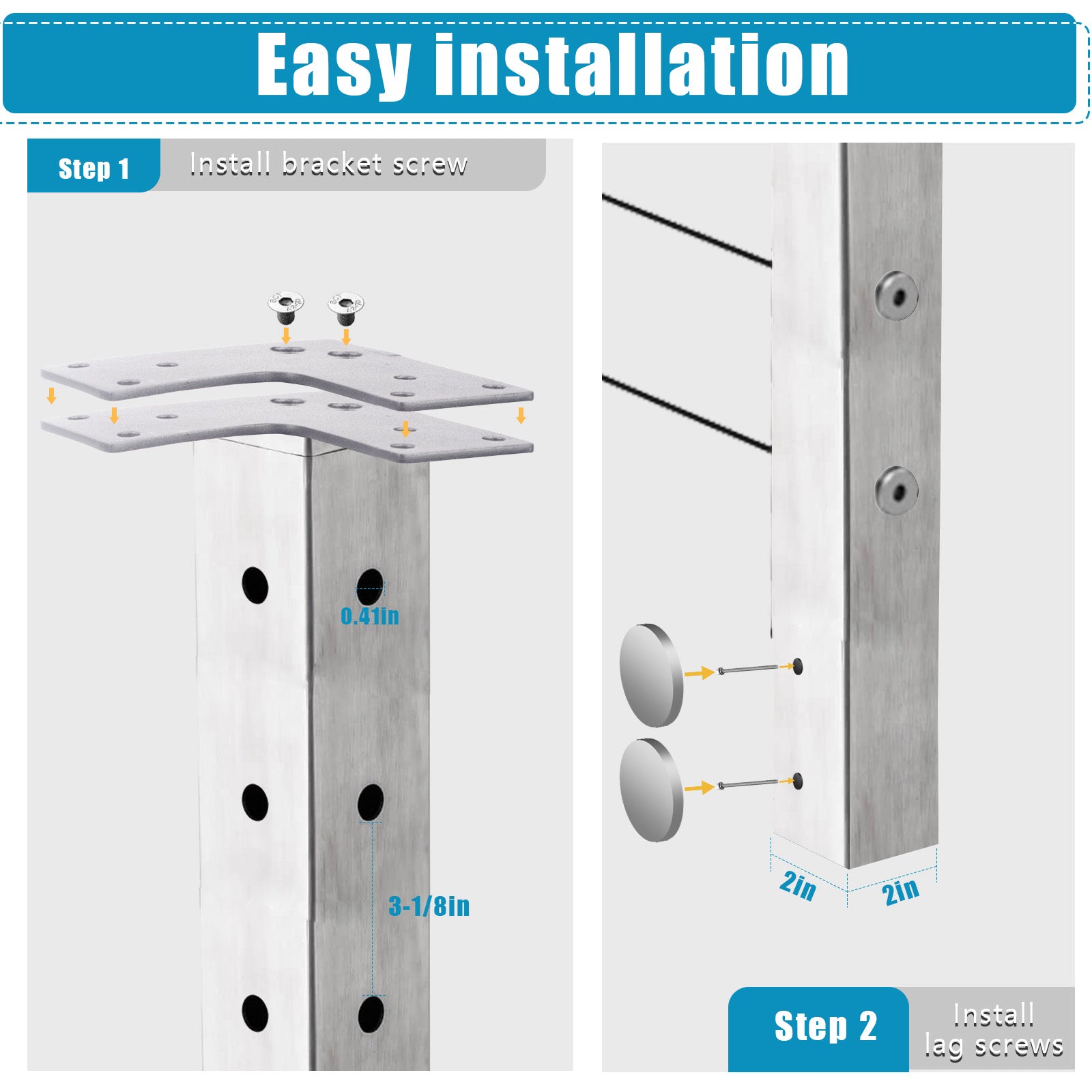 Easy installation

Step 1 Install bracket screw

0.41in

3-1/8in

2in

2in

Step 2 Install lag screws