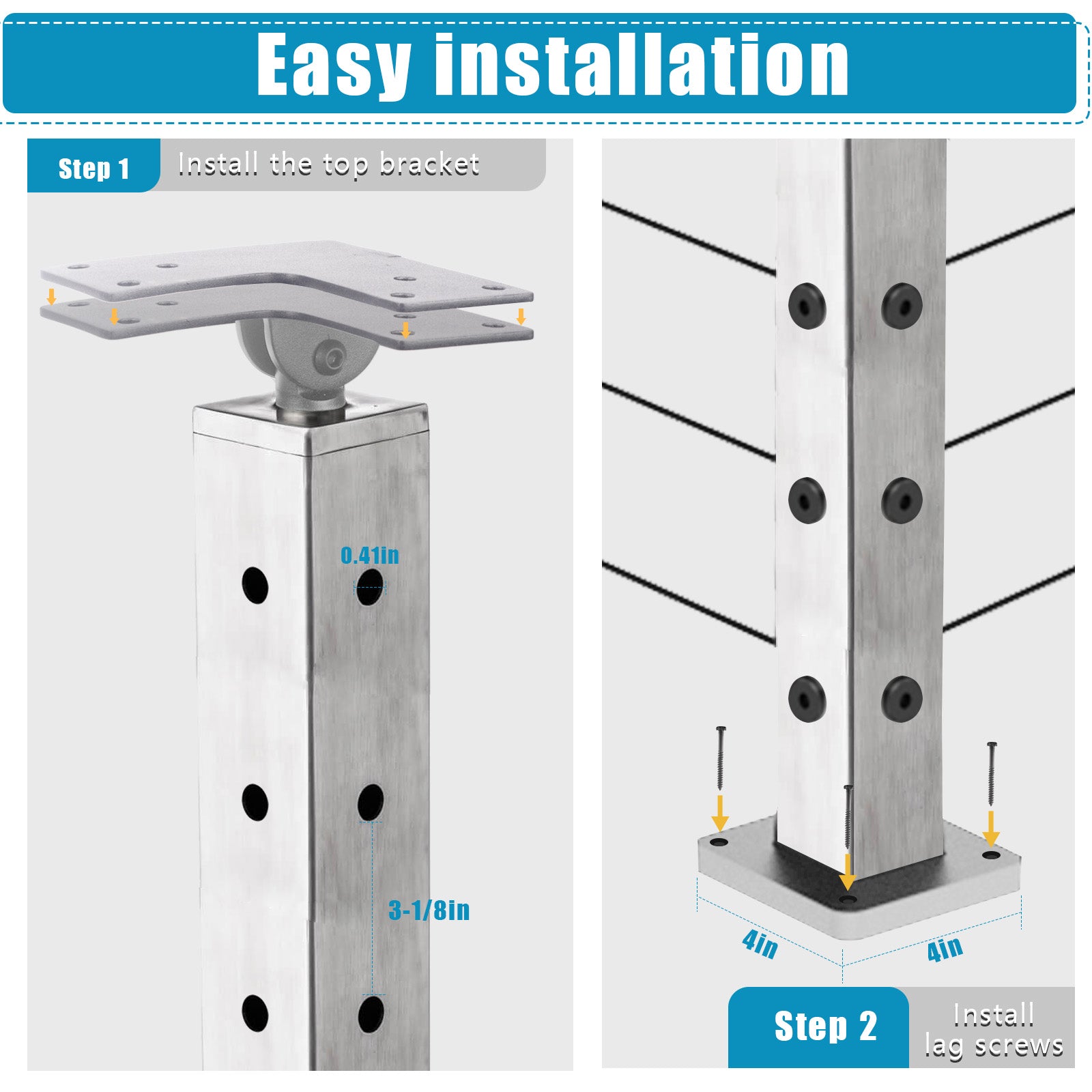 Easy installation

Step 1 Install the top bracket

0.41in

3-1/8in

4in

4in

Step 2 Install lag screws