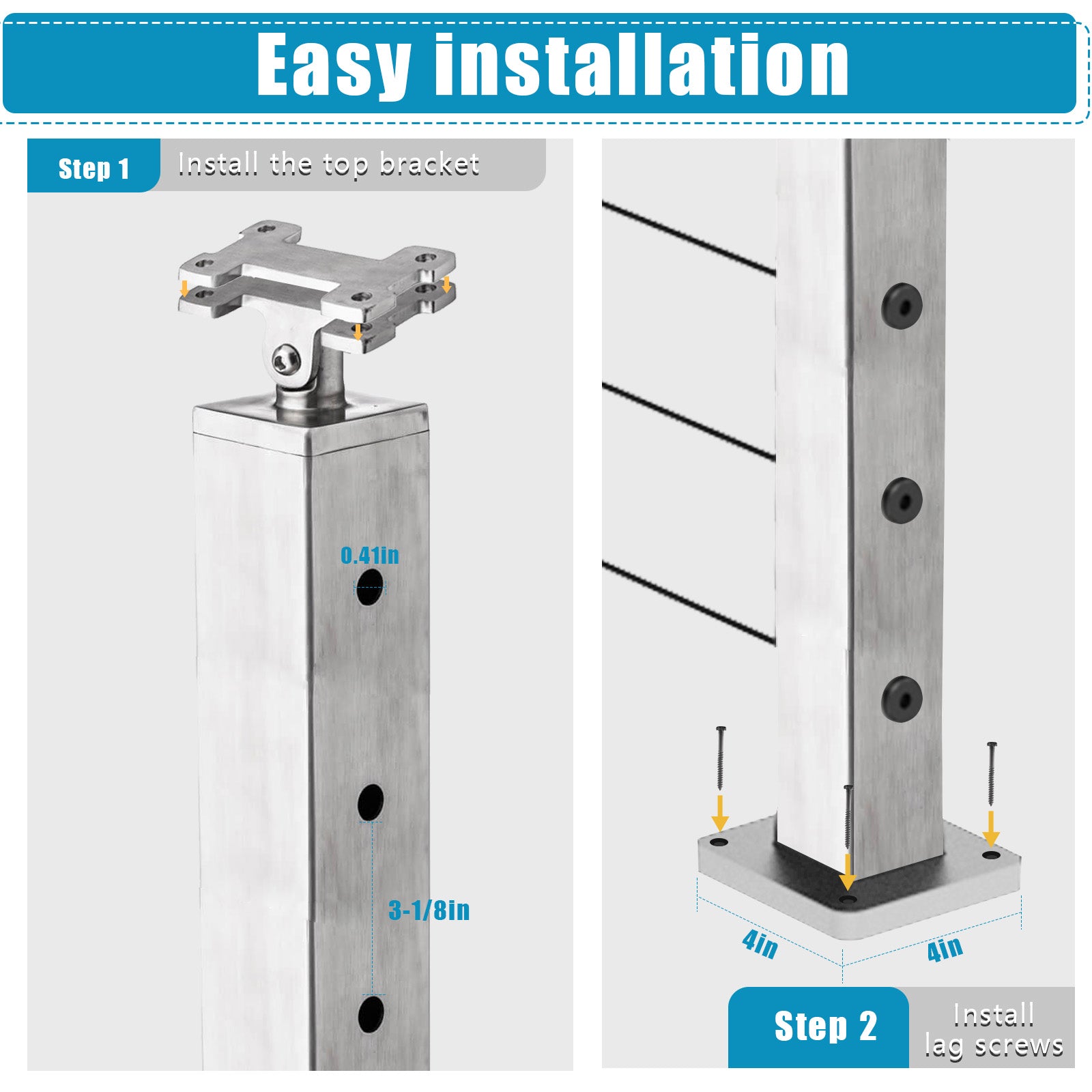 Easy installation

Step 1 Install the top bracket

0.41in

3-1/8in

4in

4in

Step 2 Install lag screws