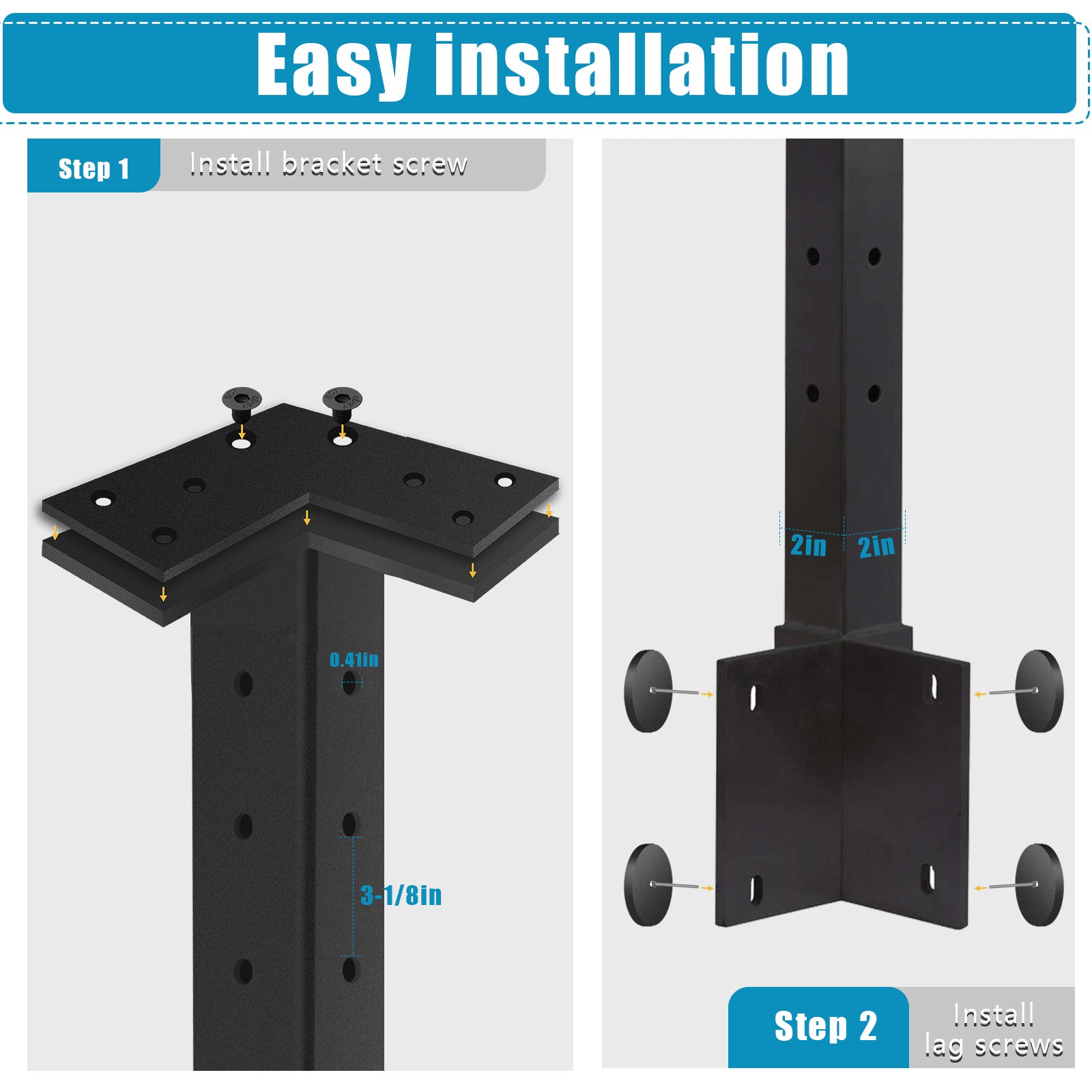 Easy installation

Step 1 Install bracket screw

0.41in

3-1/8in

2in 2in

Step 2 Install lag screws