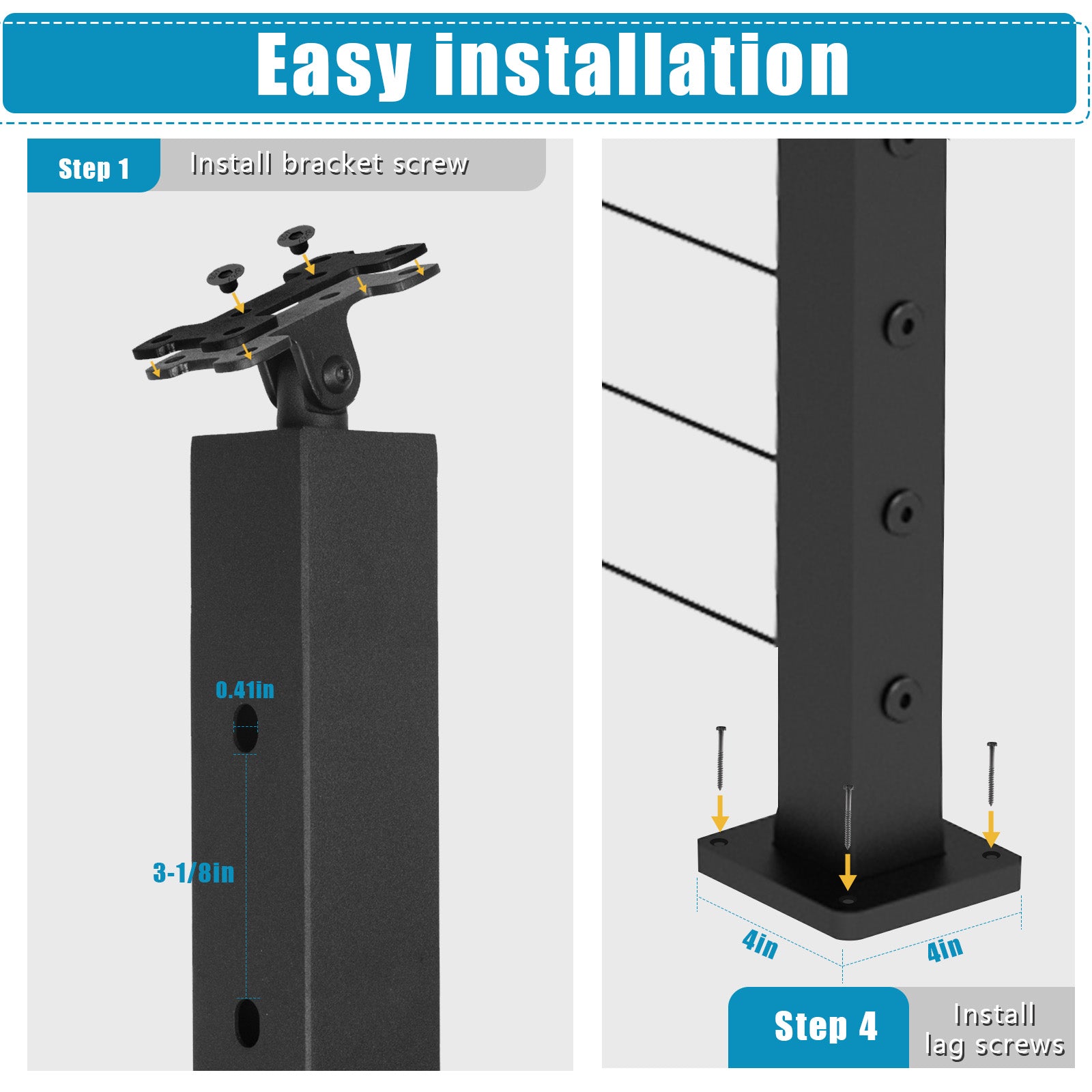 Easy installation

Step 1 Install bracket screw

0.41in

3-1/8in

4in

4in

Step 4 Install lag screws