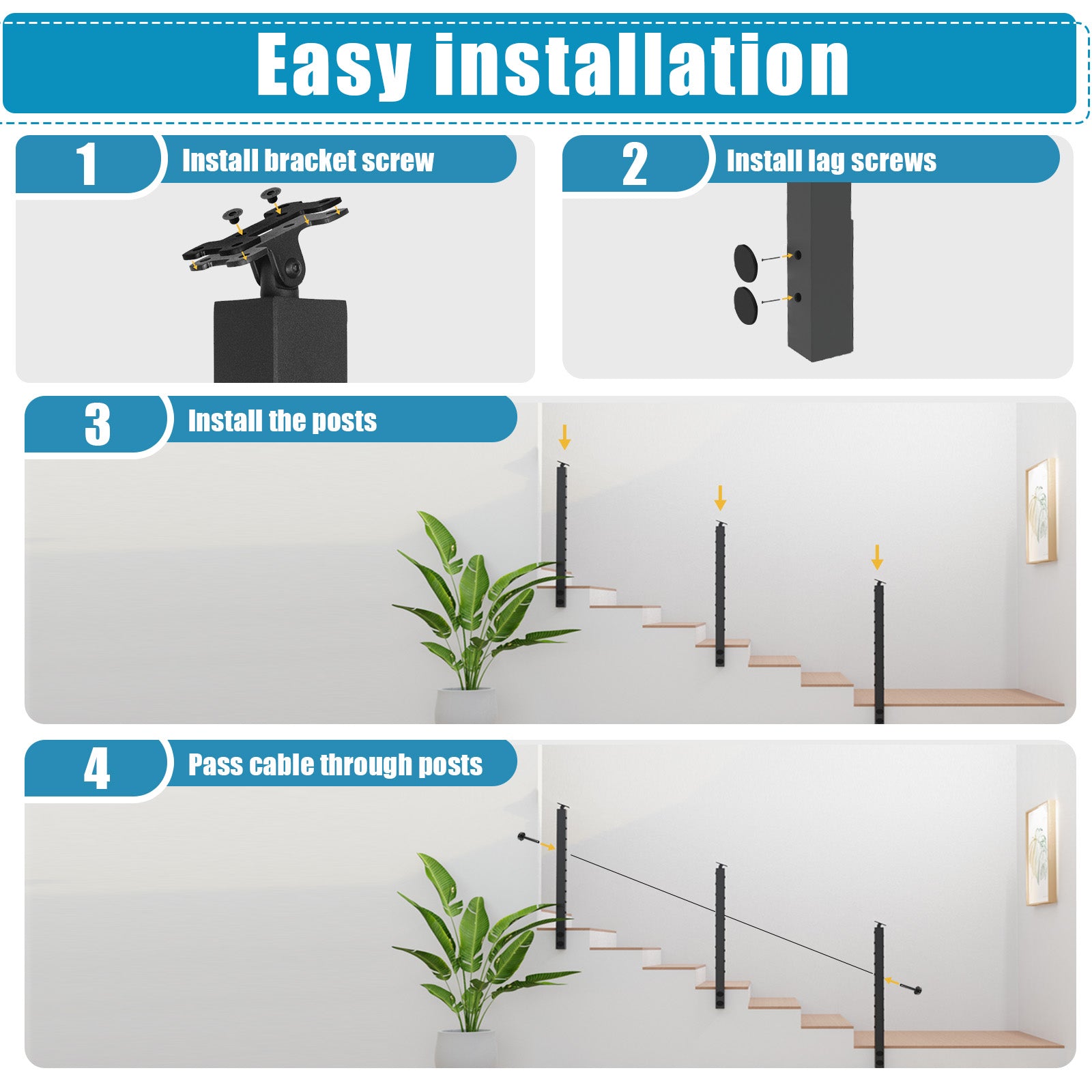 Easy installation

1 Install bracket screw

2 Install lag screws

3 Install the posts

4 Pass cable through posts