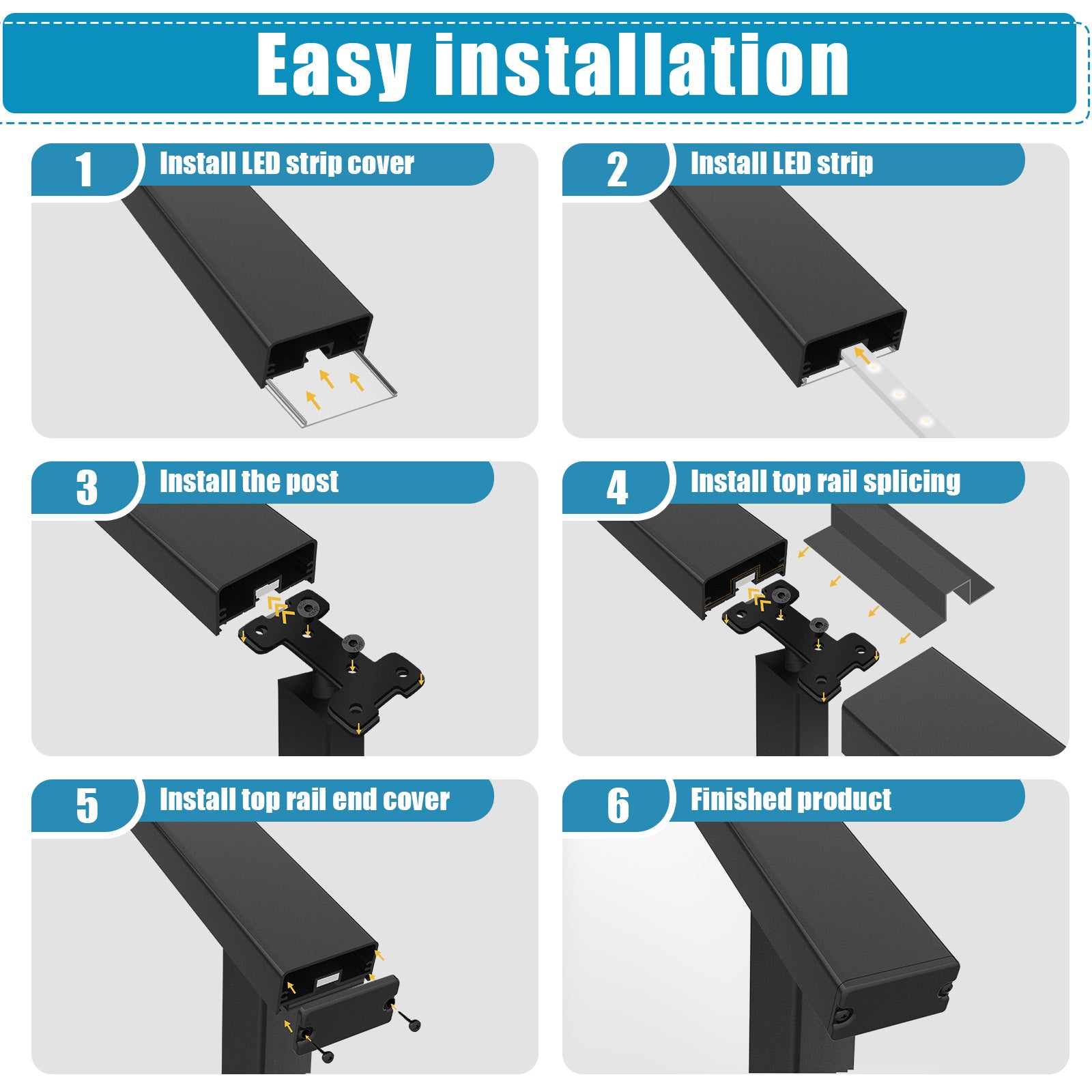 Easy installation

1 Install LED strip cover

2 Install LED strip

3 Install the post

4 Install top rail splicing

5 Install top rail end cover

6 Finished product