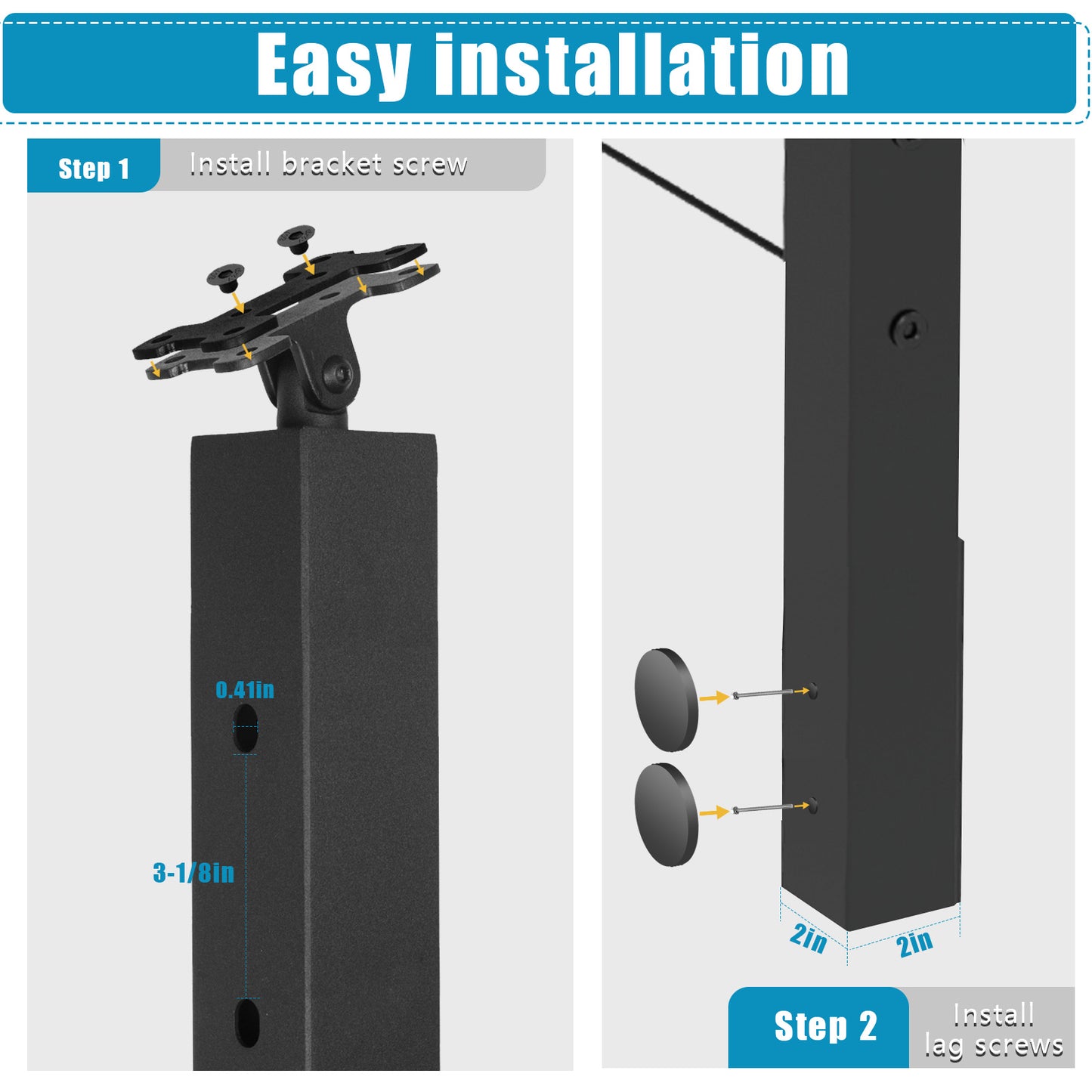 Easy installation

Step 1 Install bracket screw

0.41in

3-1/8in

2in 2in

Step 2 Install lag screws