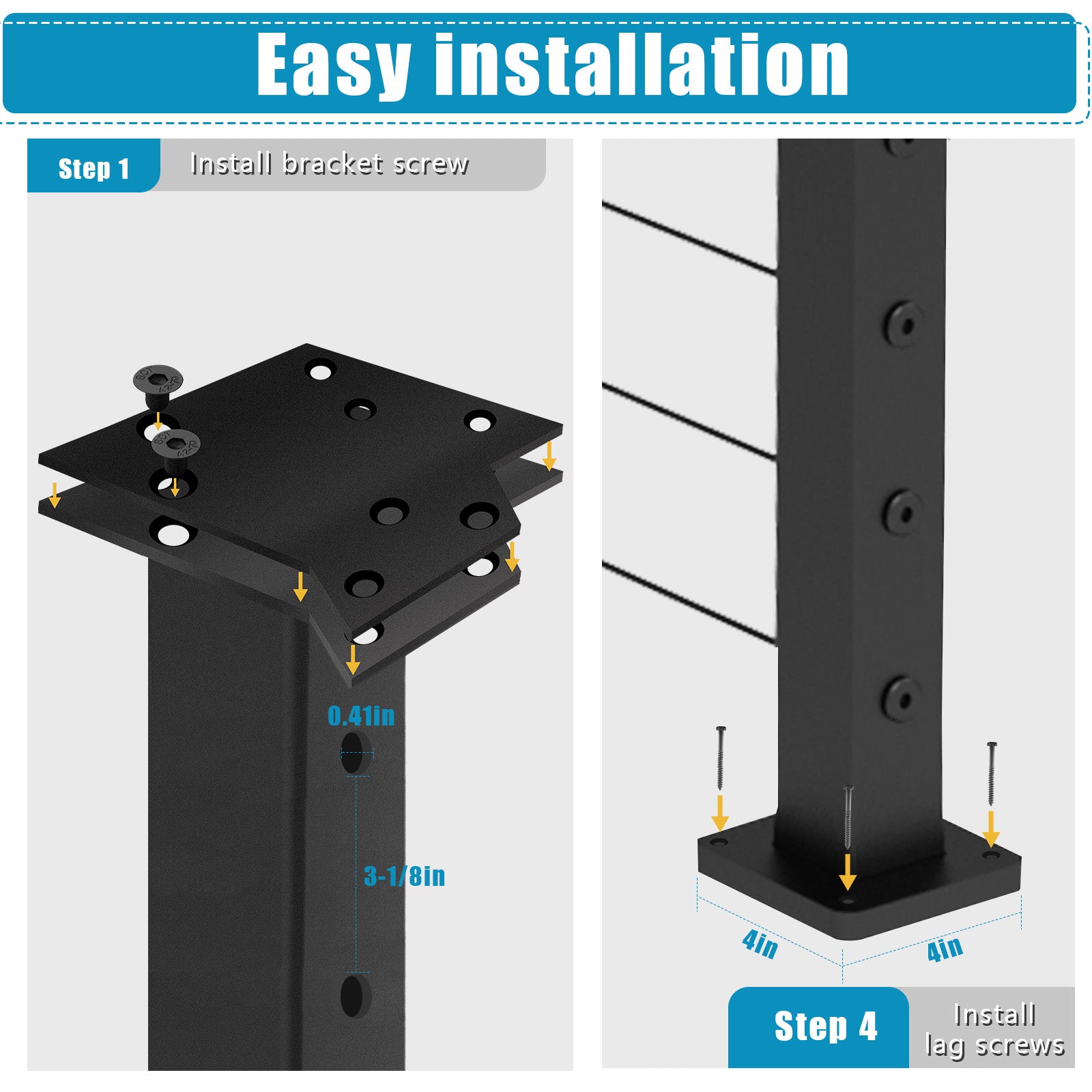 Easy installation

Step 1

Install bracket screw

0.41in

3-1/8in

4in

4in

Step 4

Install lag screws