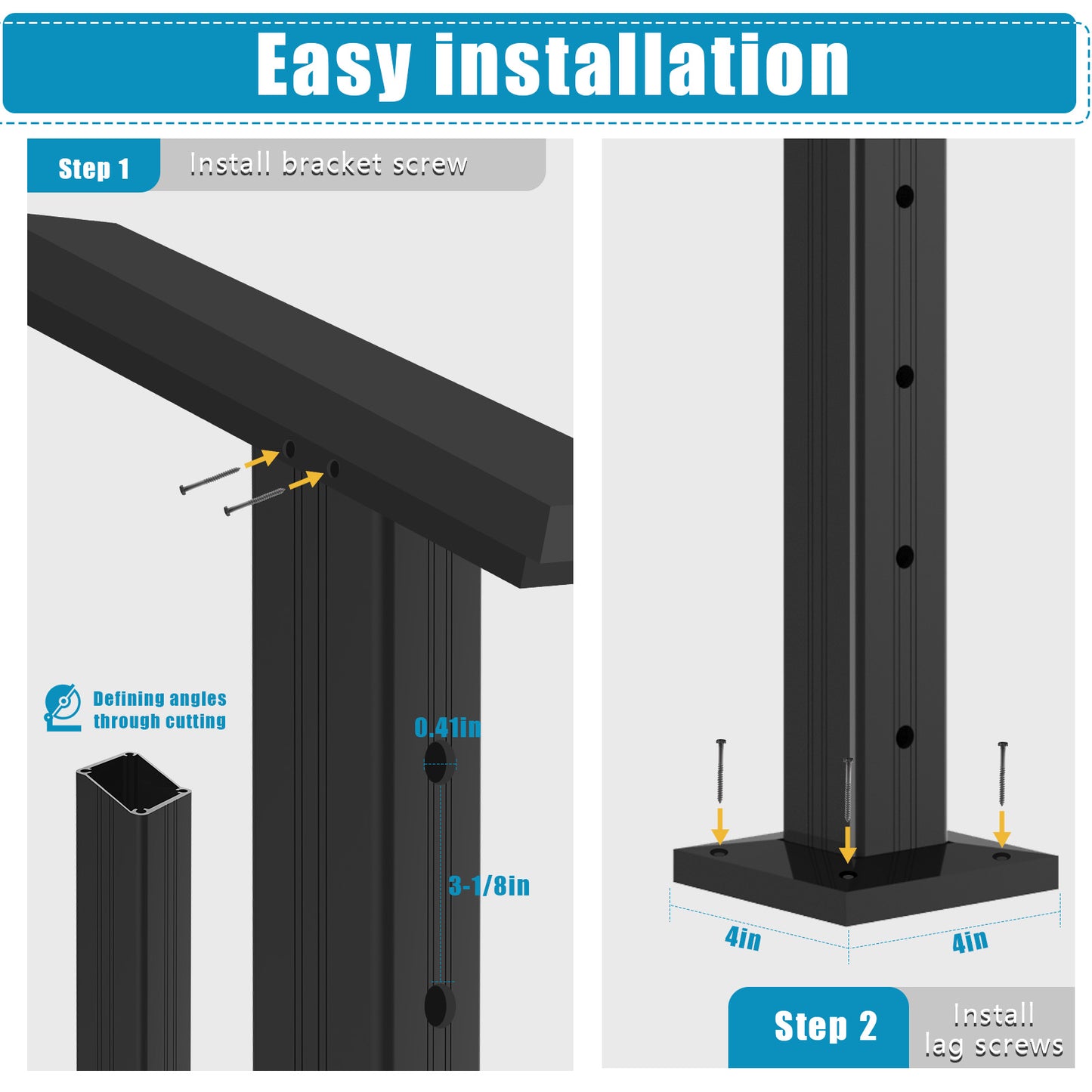 Easy installation

Step 1
Install bracket screw

Defining angles through cutting

0.41in

3-1/8in

4in

4in

Step 2
Install lag screws