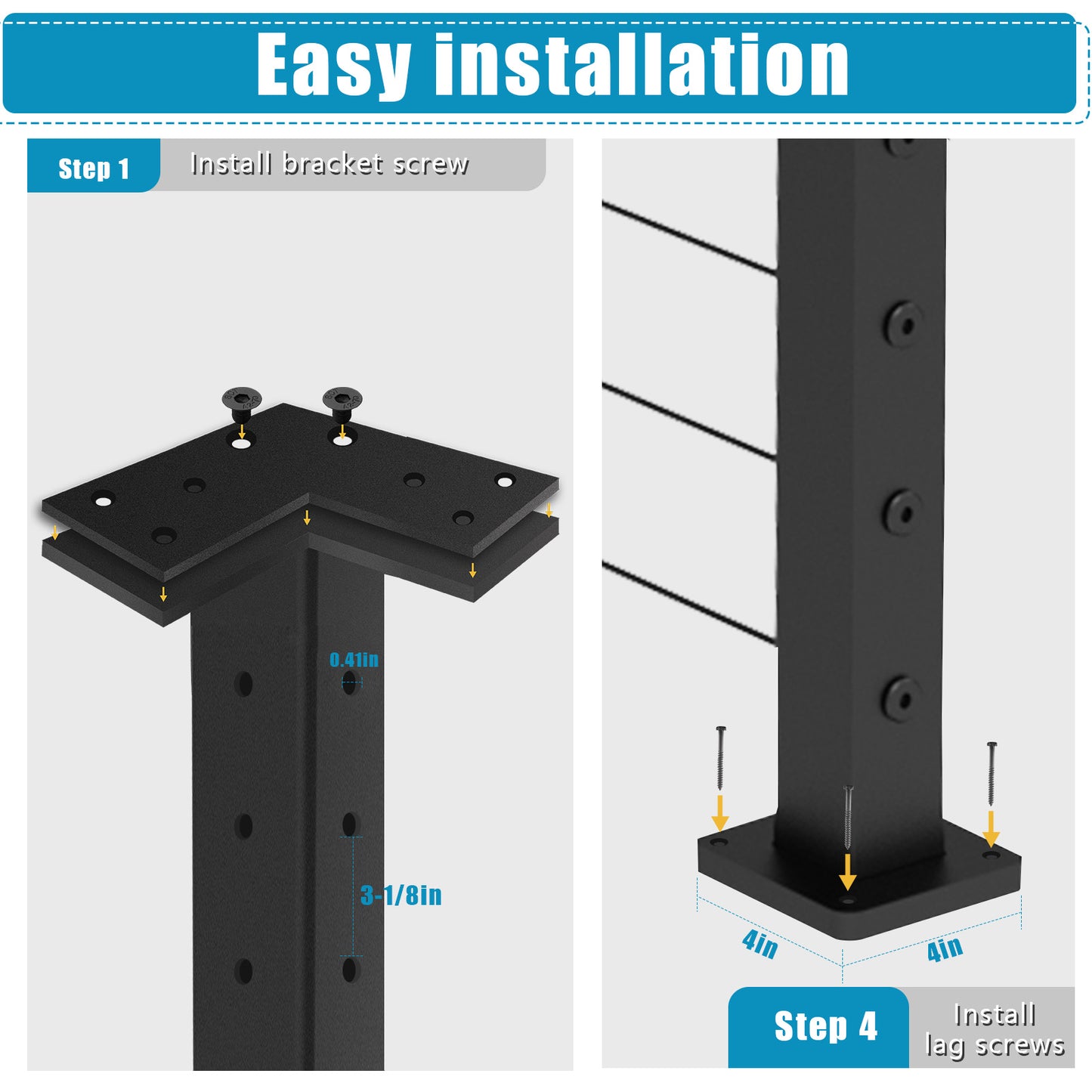 Easy installation

Step 1 Install bracket screw

0.41in

3-1/8in

4in

4in

Step 4 Install lag screws