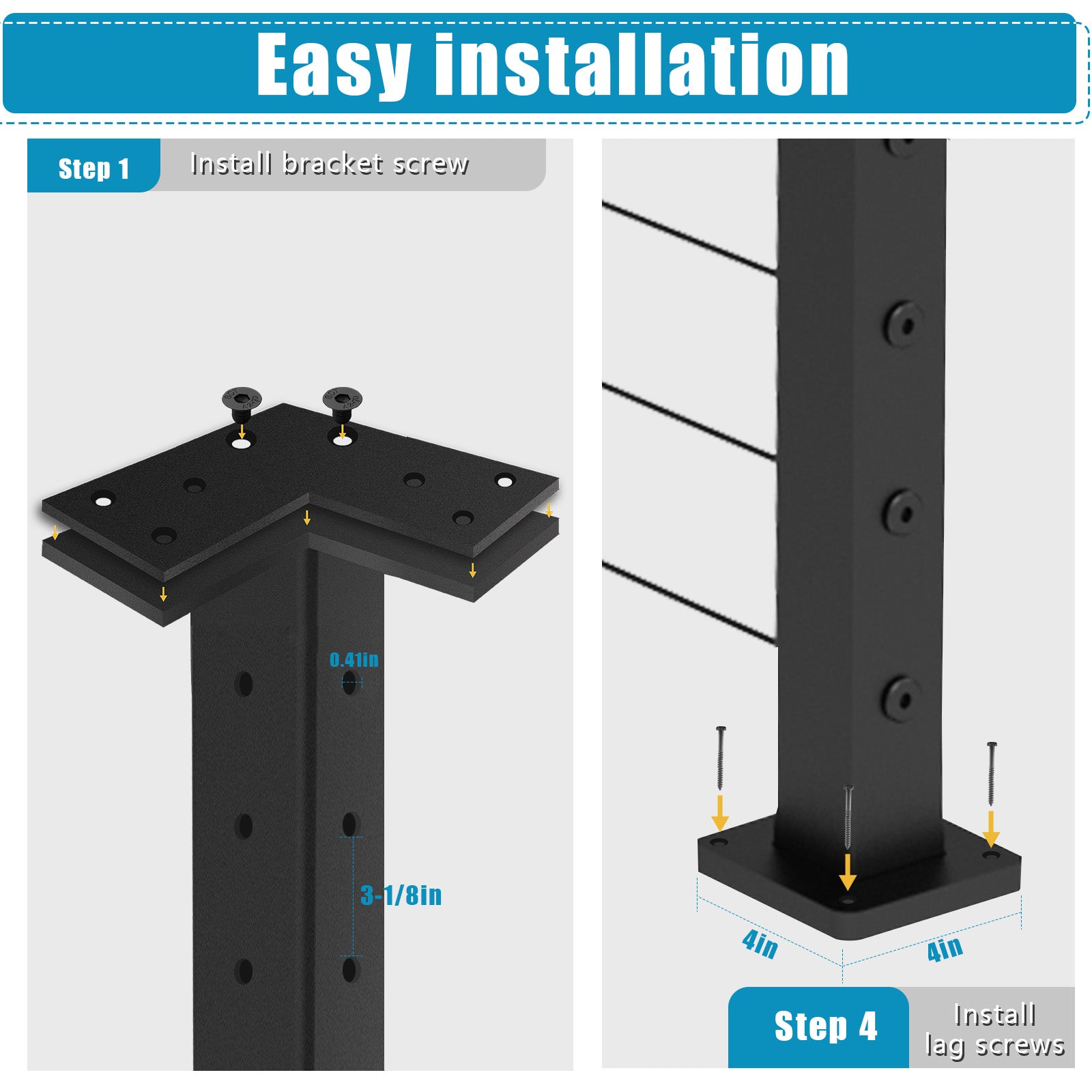 Easy installation

Step 1

Install bracket screw

0.41in

3-1/8in

4in

4in

Step 4

Install lag screws