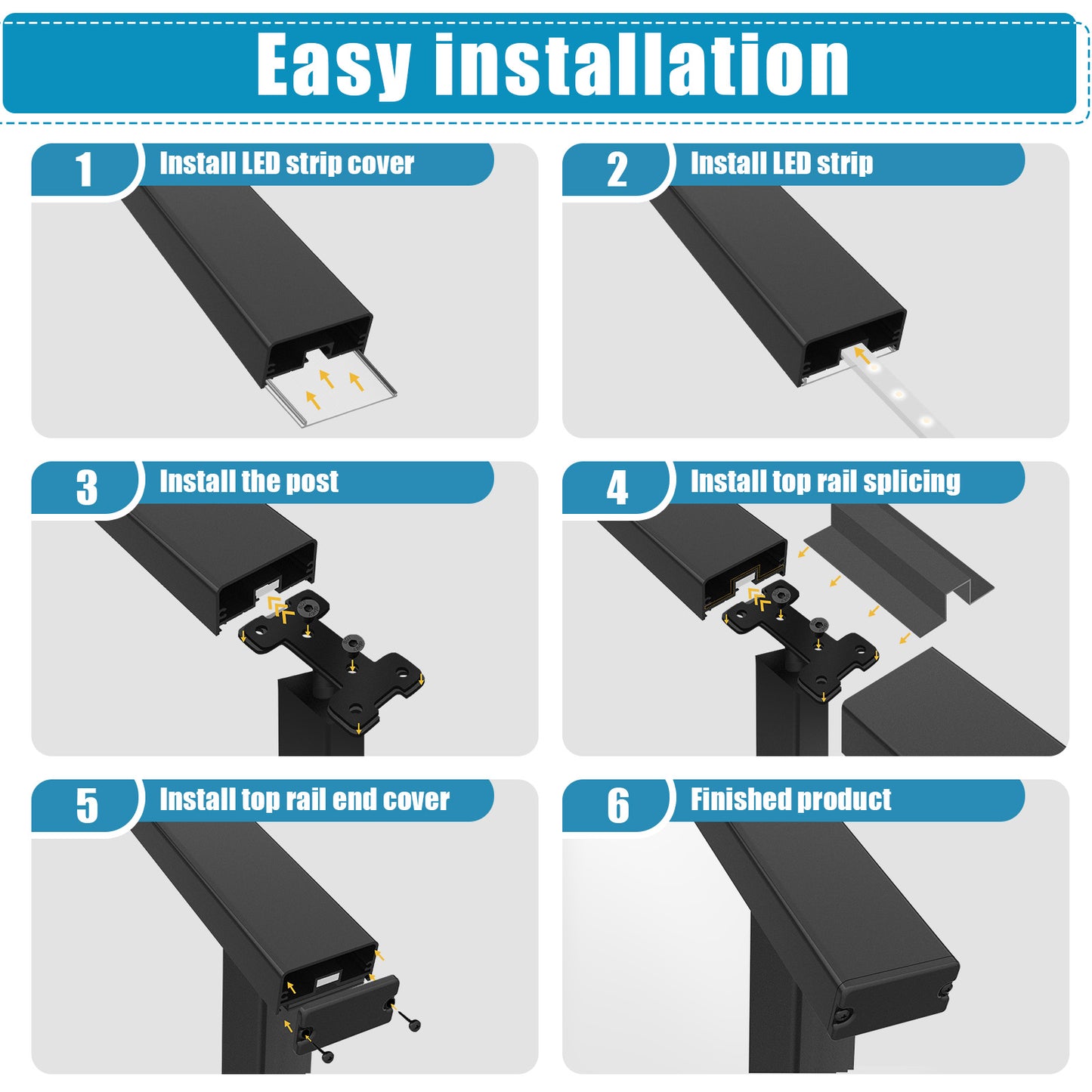 Easy installation

1 Install LED strip cover

2 Install LED strip

3 Install the post

4 Install top rail splicing

5 Install top rail end cover

6 Finished product