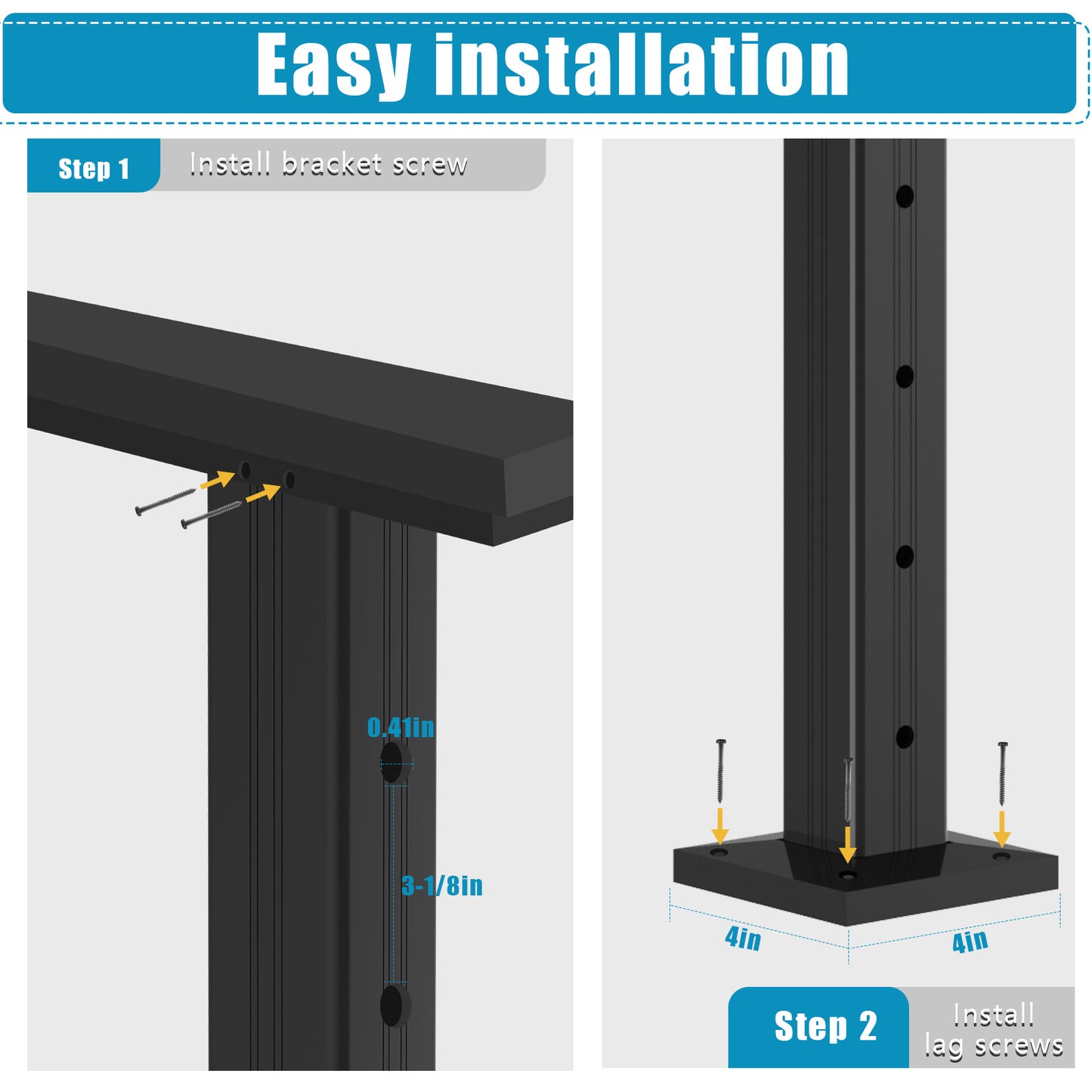 Easy installation

Step 1 Install bracket screw

0.41in

3-1/8in

4in

4in

Step 2 Install lag screws