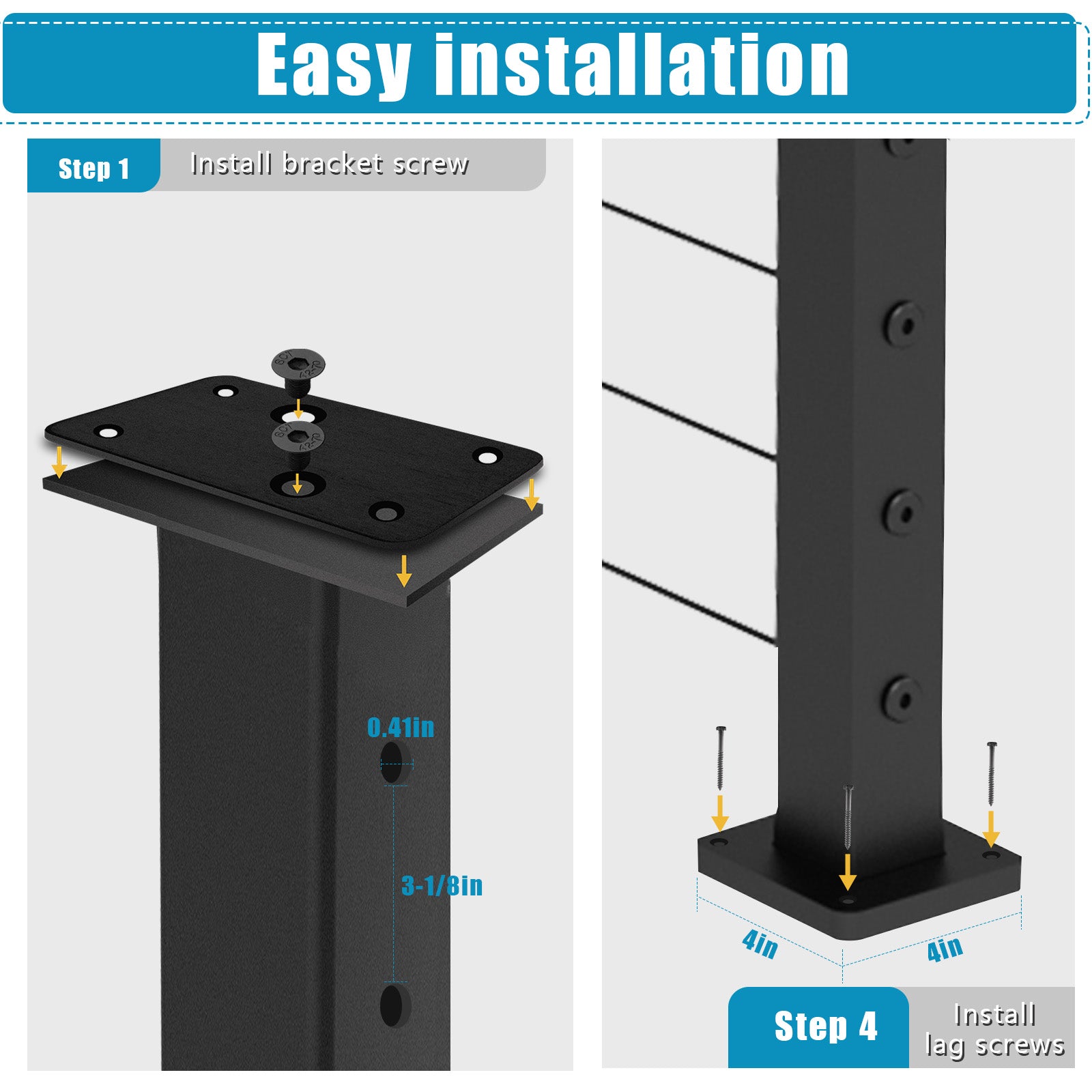 Easy installation

Step 1

Install bracket screw

0.41in

3-1/8in

4in

4in

Step 4

Install lag screws