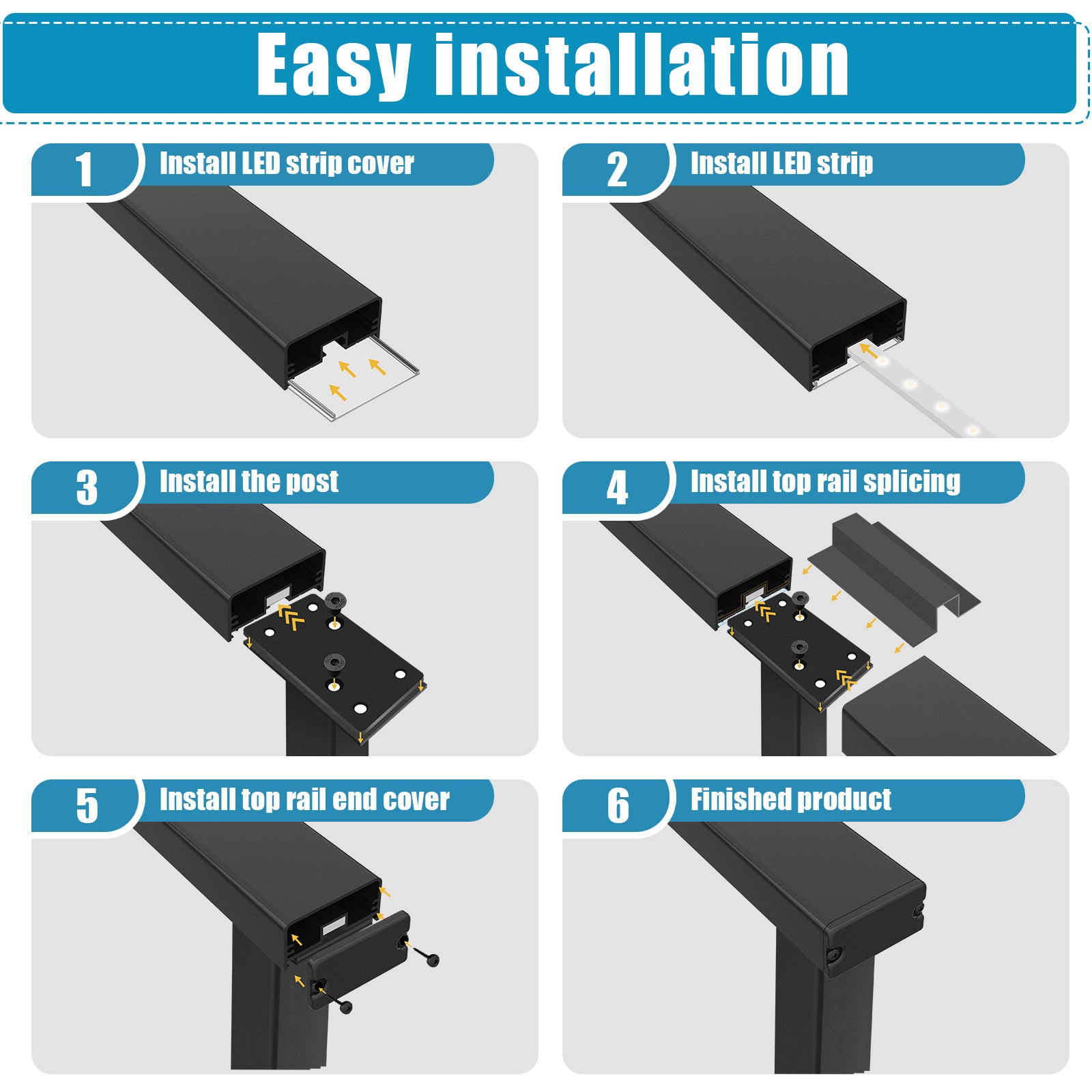 Easy installation

1 Install LED strip cover

2 Install LED strip

3 Install the post

4 Install top rail splicing

5 Install top rail end cover

6 Finished product