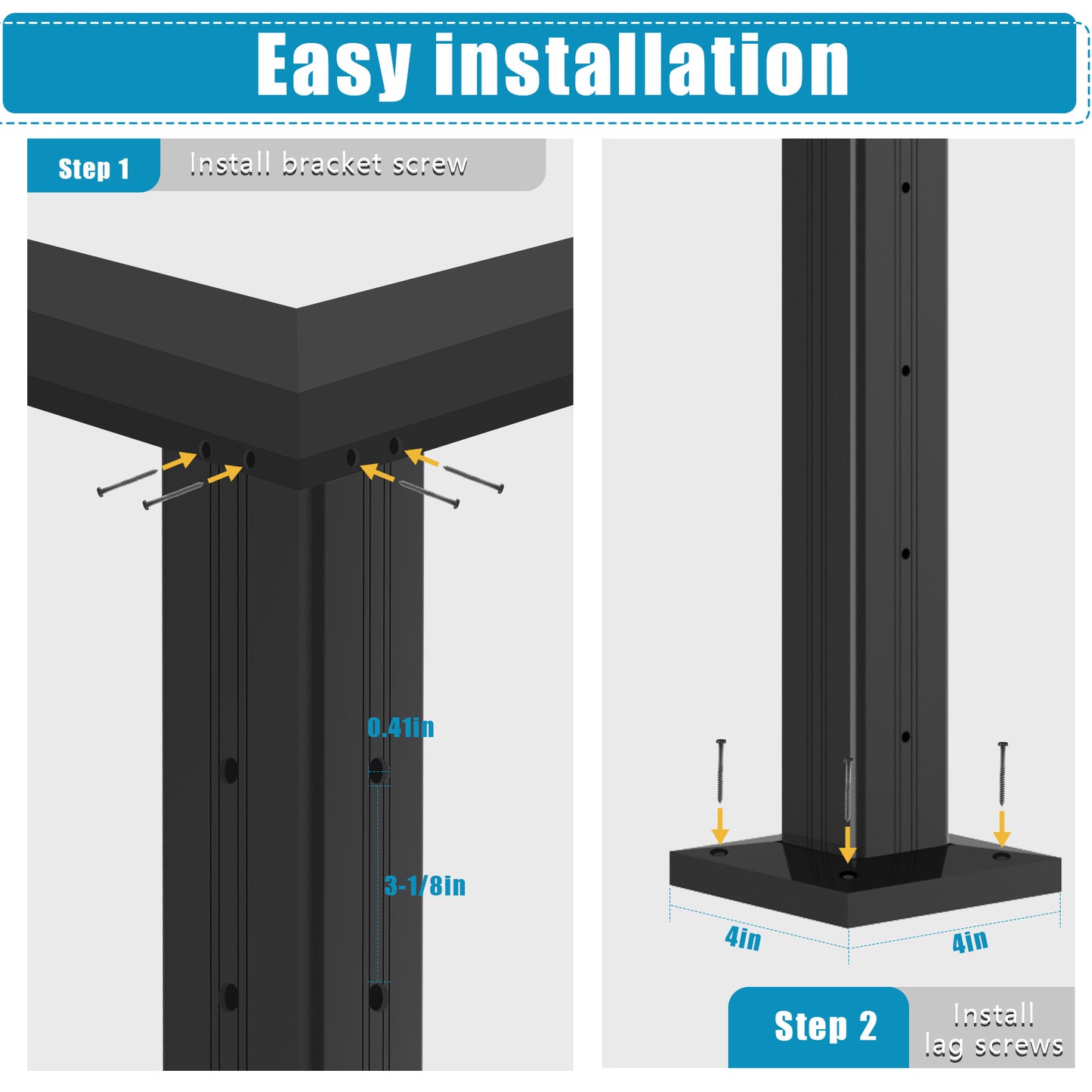 Easy installation

Step 1
Install bracket screw

0.41in

3-1/8in

4in
4in

Step 2
Install lag screws