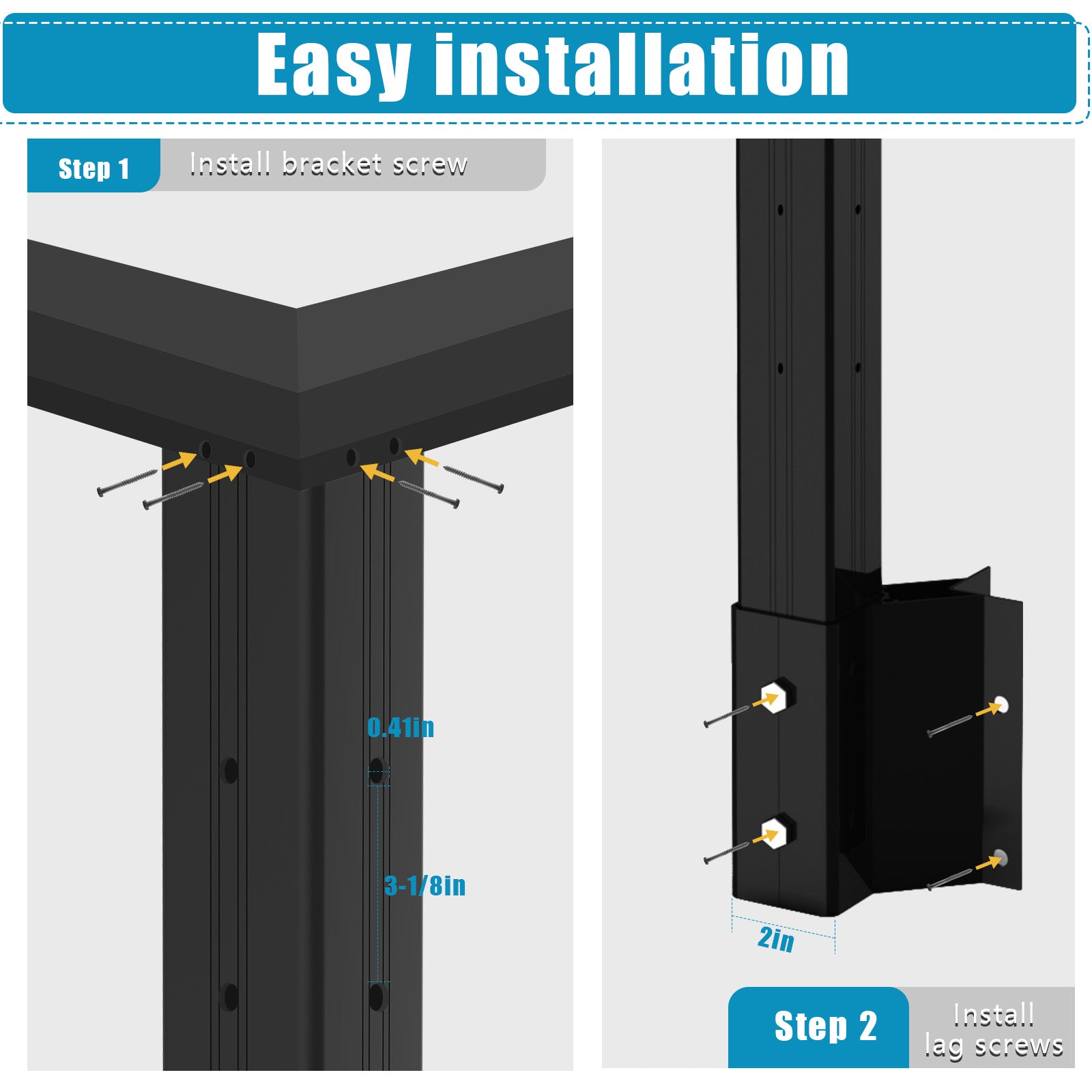 Easy installation

Step 1

Install bracket screw

0.41in

3-1/8in

2in

Step 2

Install lag screws