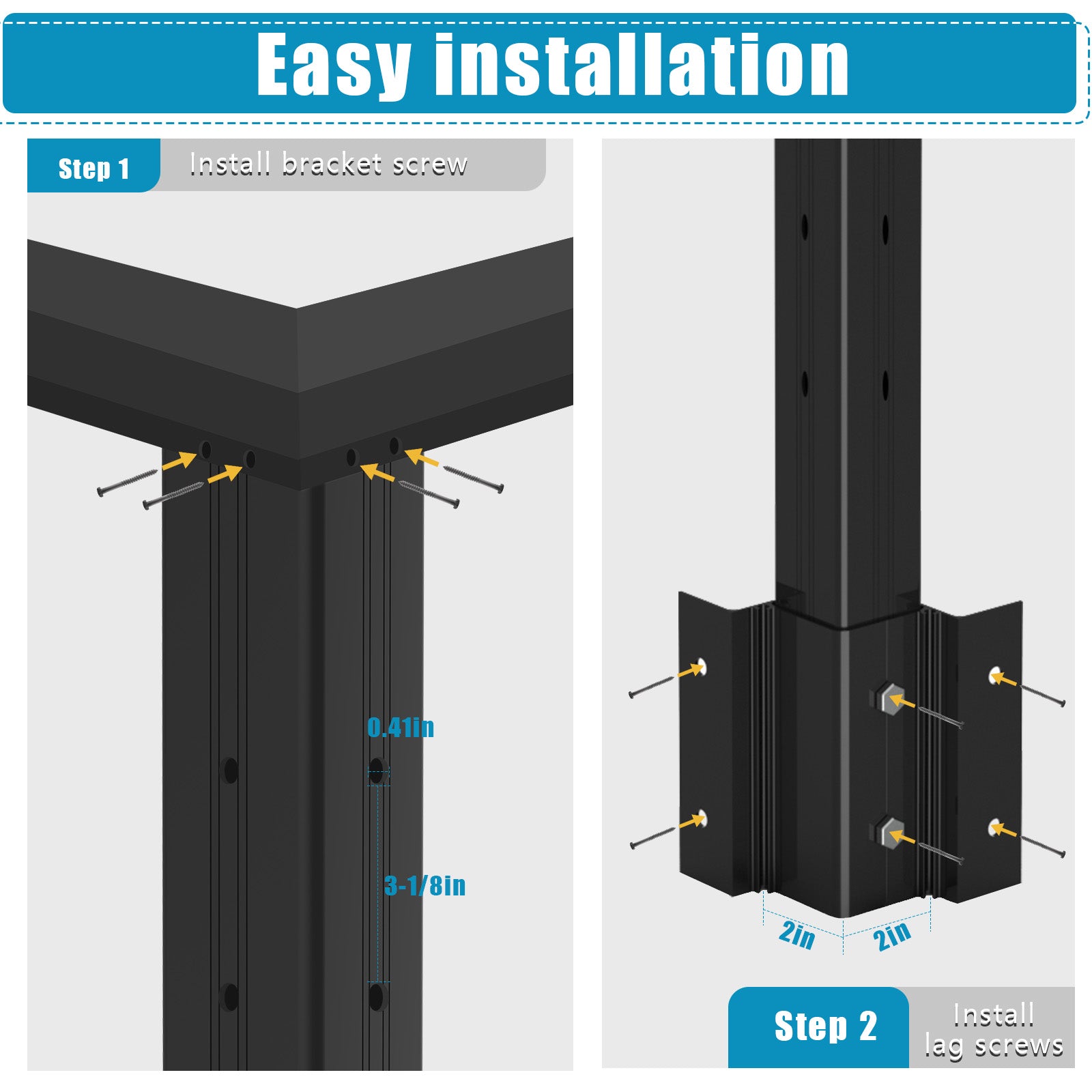 Easy installation

Step 1 Install bracket screw

0.41in

3-1/8in

2in 2in

Step 2 Install lag screws