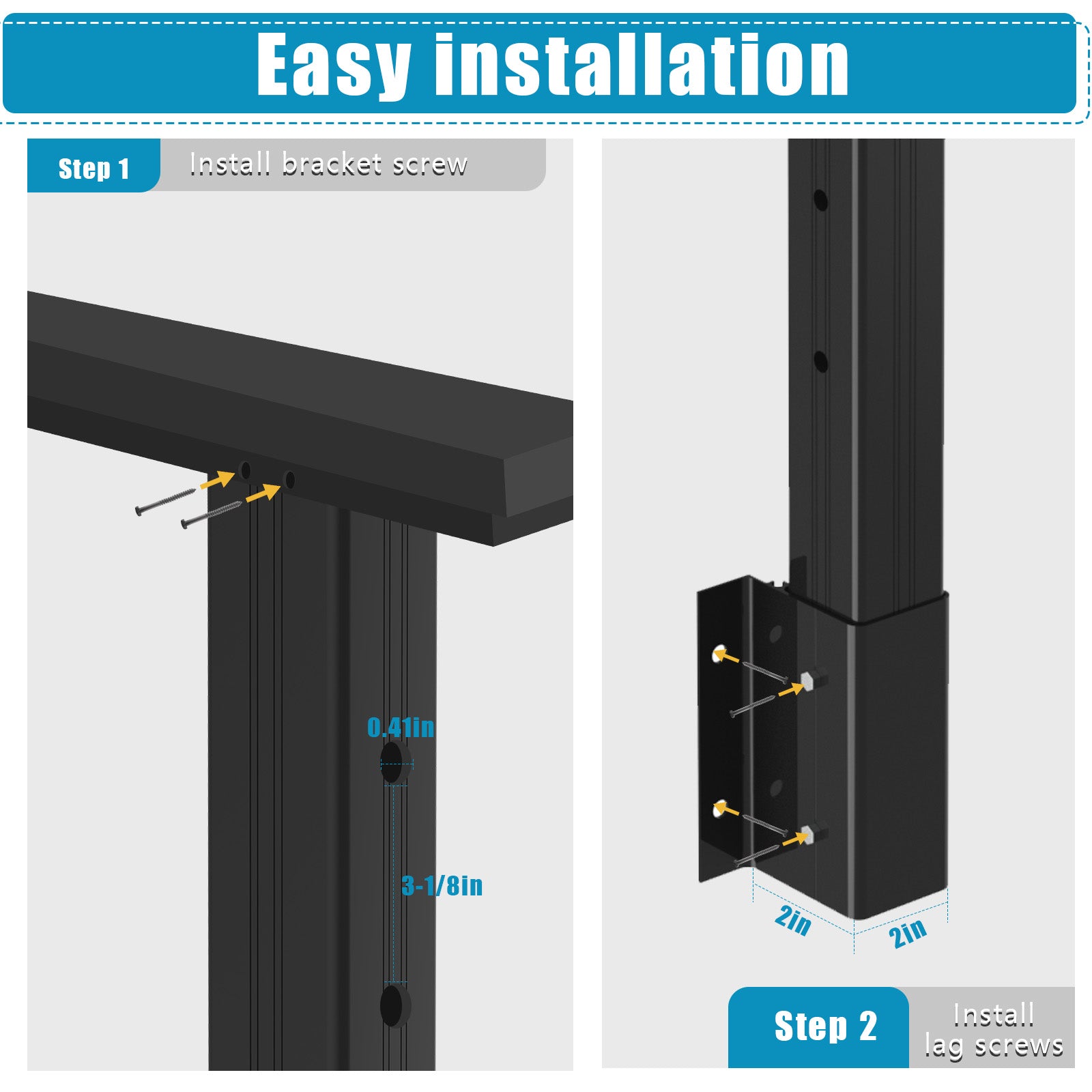 Easy installation

Step 1 Install bracket screw

0.41in

3-1/8in

2in 2in

Step 2 Install lag screws