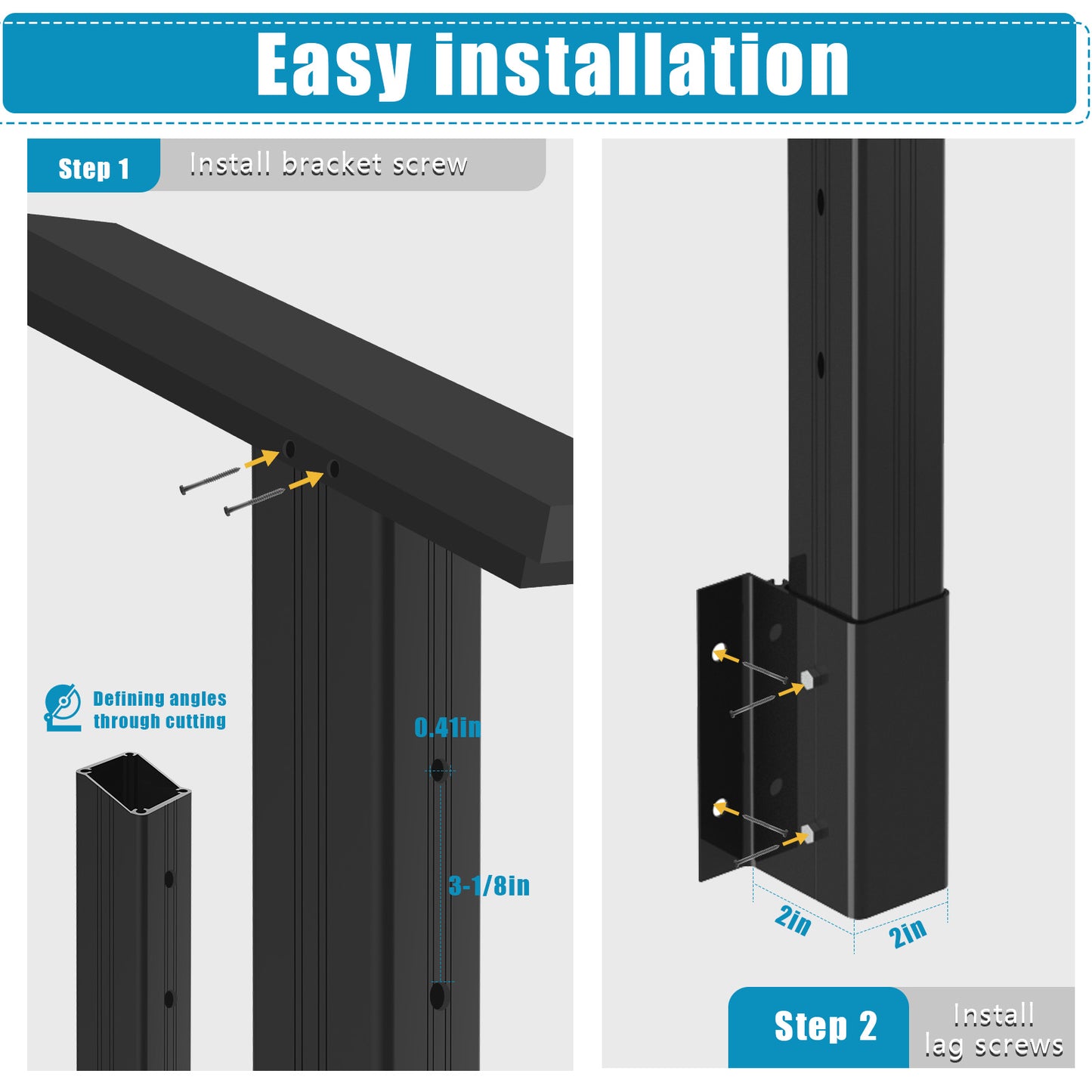 Easy installation

Step 1 Install bracket screw

Defining angles through cutting

0.41in

3-1/8in

2in

2in

Step 2 Install lag screws