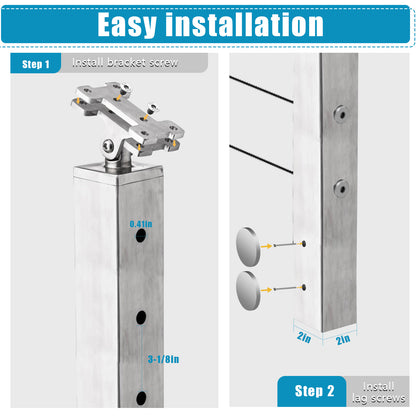 Easy installation

Step 1 Install bracket screw

0.41in

3-1/8in

2in 2in

Step 2 Install lag screws